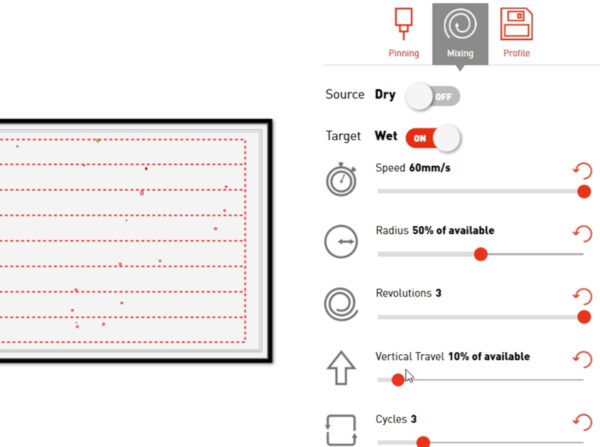 Pinning
Mixing
Profile

Source Dry OFF

Target Wet ON

Speed 60mm/s

Radius 50% of available

Revolutions 3

Vertical Travel 10% of available

Cycles 3