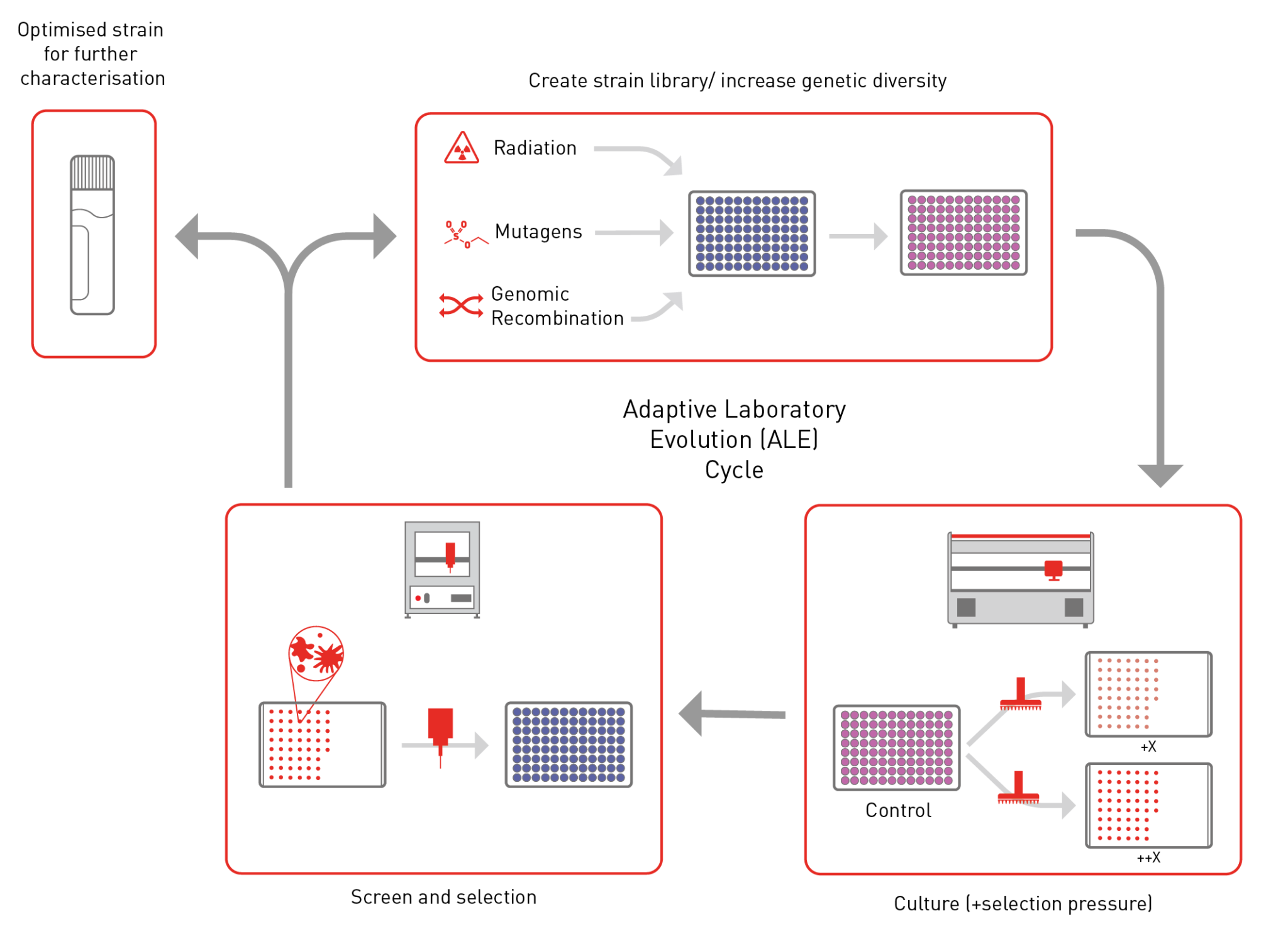 Optimised strain for further characterisation

Create strain library/ increase genetic diversity

Radiation

Mutagens

Genomic Recombination

Adaptive Laboratory Evolution (ALE) Cycle

Control

+X

++X

Screen and selection

Culture (+selection pressure)