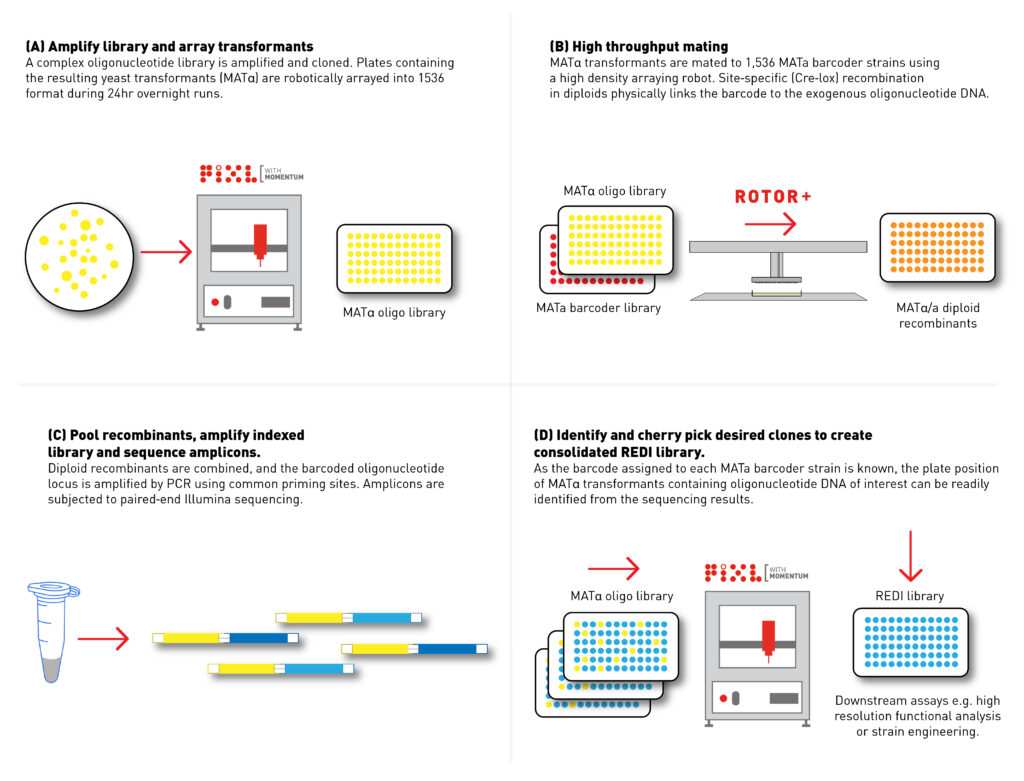 (A) Amplify library and array transformants
A complex oligonucleotide library is amplified and cloned. Plates containing the resulting yeast transformants (MATα) are robotically arrayed into 1536 format during 24hr overnight runs.

PIXL WITH MOMENTUM

MATα oligo library

(B) High throughput mating
MATα transformants are mated to 1,536 MATa barcoder strains using a high density arraying robot. Site-specific (Cre-lox) recombination in diploids physically links the barcode to the exogenous oligonucleotide DNA.

MATα oligo library

ROTOR+

MATa barcoder library

MATα/a diploid recombinants

(C) Pool recombinants, amplify indexed library and sequence amplicons.
Diploid recombinants are combined, and the barcoded oligonucleotide locus is amplified by PCR using common priming sites. Amplicons are subjected to paired-end Illumina sequencing.

(D) Identify and cherry pick desired clones to create consolidated REDI library.
As the barcode assigned to each MATa barcoder strain is known, the plate position of MATα transformants containing oligonucleotide DNA of interest can be readily identified from the sequencing results.

MATα oligo library

PIXL WITH MOMENTUM

REDI library

Downstream assays e.g. high resolution functional analysis or strain engineering.